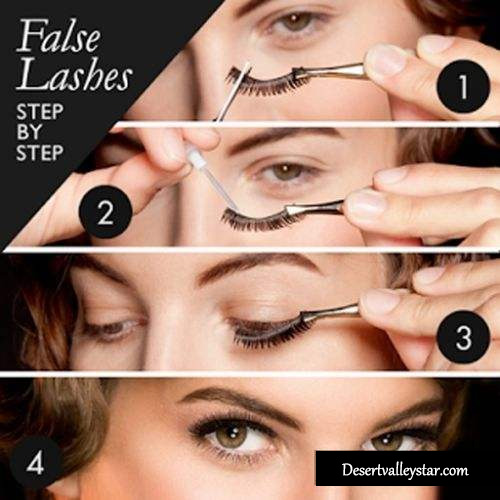 False Lashes
STEP BY STEP

1

2

3

4

Desertvalleystar.com